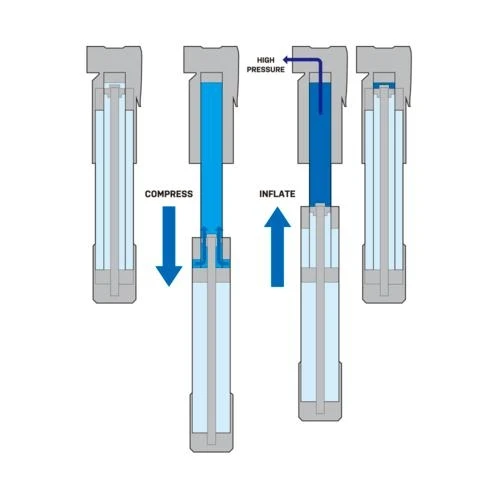 HIGH PRESSURE

COMPRESS

INFLATE